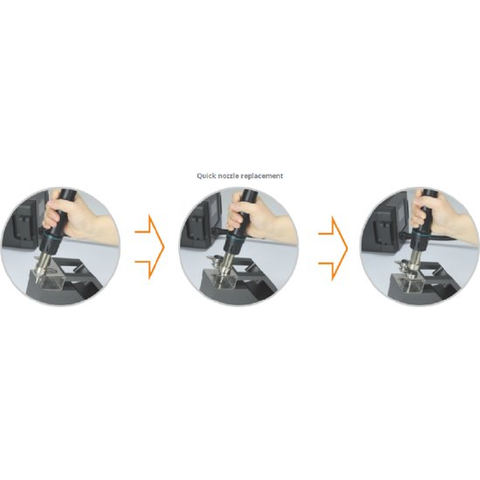 Quick nozzle replacement