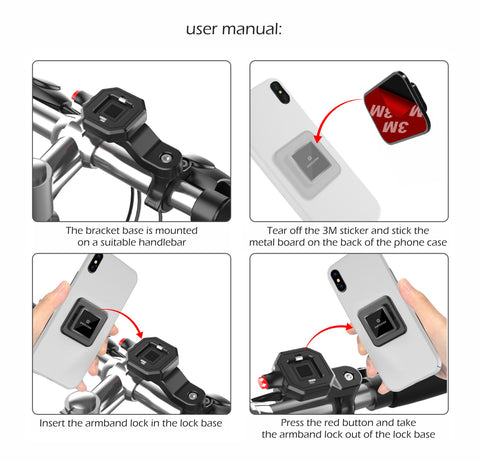 user manual:

The bracket base is mounted on a suitable handlebar

3M 3M

Tear off the 3M sticker and stick the metal board on the back of the phone case

Insert the armband lock in the lock base

Press the red button and take the armband lock out of the lock base