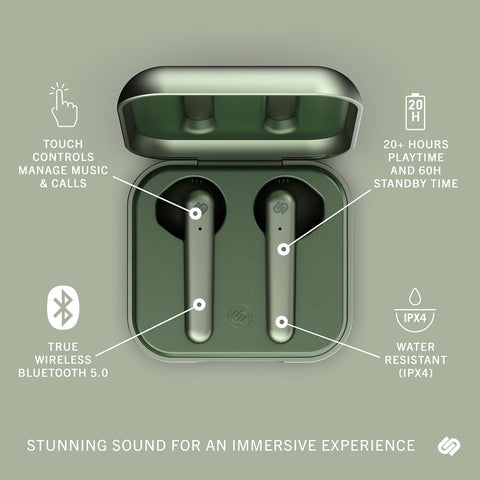 TOUCH CONTROLS MANAGE MUSIC & CALLS

20 H

20+ HOURS PLAYTIME AND 60H STANDBY TIME

TRUE WIRELESS BLUETOOTH 5.0

IPX4

WATER RESISTANT (IPX4)

STUNNING SOUND FOR AN IMMERSIVE EXPERIENCE