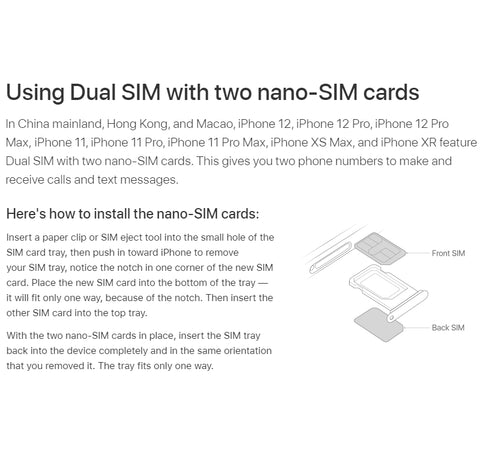 Using Dual SIM with two nano-SIM cards

In China mainland, Hong Kong, and Macao, iPhone 12, iPhone 12 Pro, iPhone 12 Pro Max, iPhone 11, iPhone 11 Pro, iPhone 11 Pro Max, iPhone XS Max, and iPhone XR feature Dual SIM with two nano-SIM cards. This gives you two phone numbers to make and receive calls and text messages.

Here's how to install the nano-SIM cards:

Insert a paper clip or SIM eject tool into the small hole of the SIM card tray, then push in toward iPhone to remove your SIM tray, notice the notch in one corner of the new SIM card. Place the new SIM card into the bottom of the tray — it will fit only one way, because of the notch. Then insert the other SIM card into the top tray.

With the two nano-SIM cards in place, insert the SIM tray back into the device completely and in the same orientation that you removed it. The tray fits only one way.

Front SIM

Back SIM