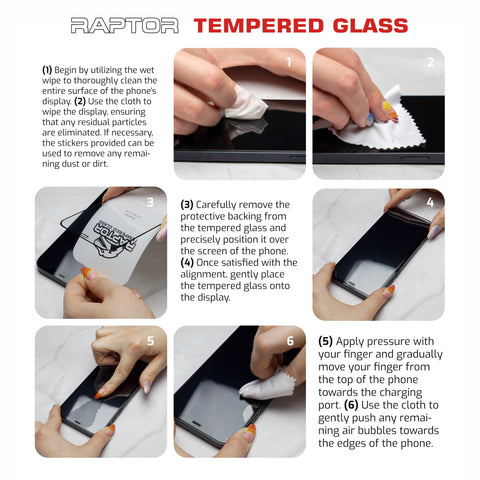 RAPTOR TEMPERED GLASS

(1) Begin by utilizing the wet wipe to thoroughly clean the entire surface of the phone's display. (2) Use the cloth to wipe the display, ensuring that any residual particles are eliminated. If necessary, the stickers provided can be used to remove any remaining dust or dirt.

1

2

3

RAPTOR

(3) Carefully remove the protective backing from the tempered glass and precisely position it over the screen of the phone. (4) Once satisfied with the alignment, gently place the tempered glass onto the display.

4

5

6

(5) Apply pressure with your finger and gradually move your finger from the top of the phone towards the charging port. (6) Use the cloth to gently push any remaining air bubbles towards the edges of the phone.